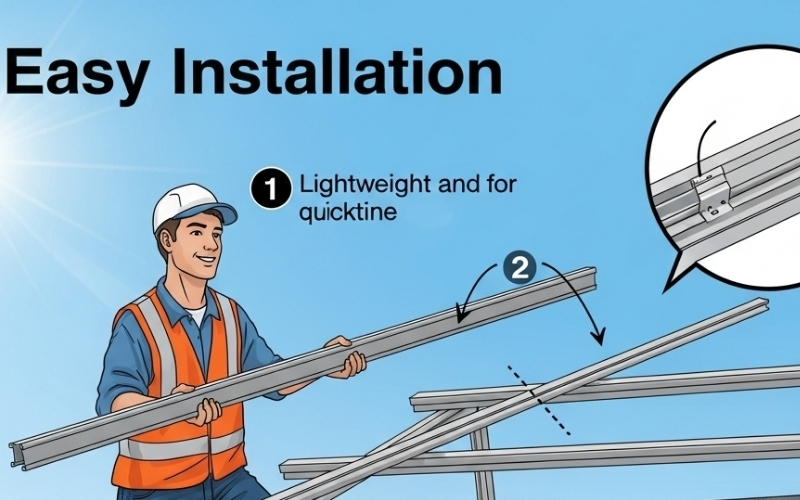 Easy Installation

1 Lightweight and for quicktine

2