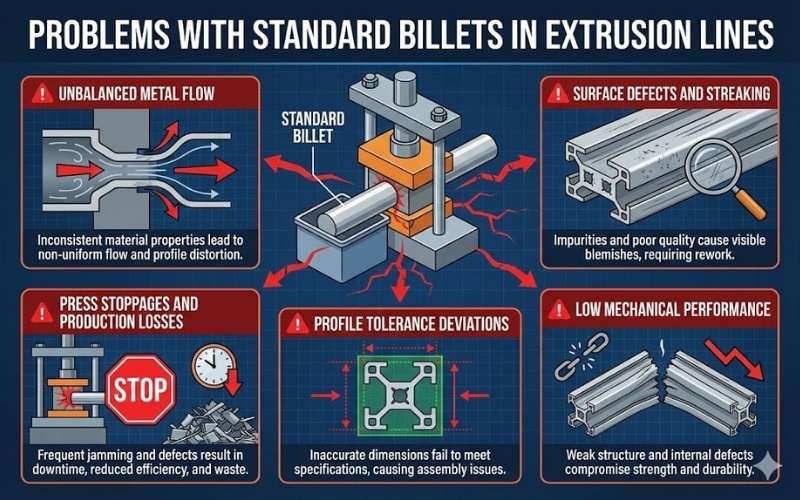 PROBLEMS WITH STANDARD BILLETS IN EXTRUSION LINES

UNBALANCED METAL FLOW

Inconsistent material properties lead to non-uniform flow and profile distortion.

STANDARD BILLET

SURFACE DEFECTS AND STREAKING

Impurities and poor quality cause visible blemishes, requiring rework.

PRESS STOPPAGES AND PRODUCTION LOSSES

STOP

Frequent jamming and defects result in downtime, reduced efficiency, and waste.

PROFILE TOLERANCE DEVIATIONS

Inaccurate dimensions fail to meet specifications, causing assembly issues.

LOW MECHANICAL PERFORMANCE

Weak structure and internal defects compromise strength and durability.