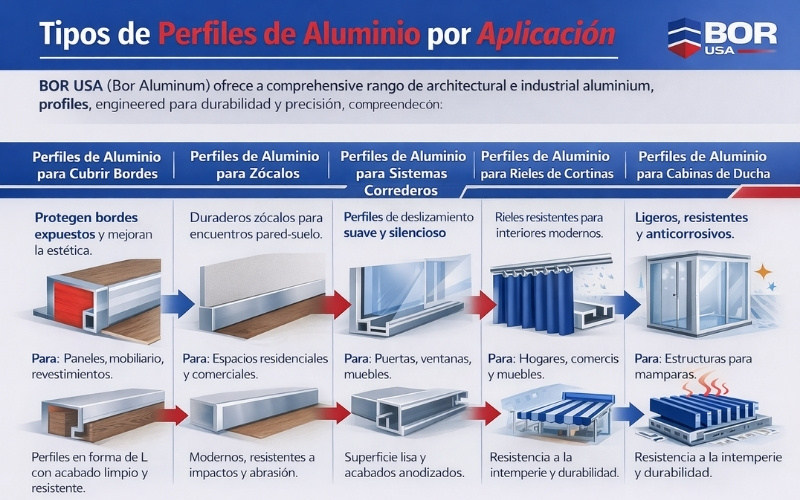 Tipos de Perfiles de Aluminio por Aplicación

BOR USA

BOR USA (Bor Aluminum) ofrece a comprehensive rango de architectural e industrial aluminium, profiles, engineered para durabilidad y precisión, compreendecón:

Perfiles de Aluminio para Cubrir Bordes

Protegen bordes expuestos y mejoran la estética.

Para: Paneles, mobiliario, revestimientos.

Perfiles en forma de L con acabado limpio y resistente.

Perfiles de Aluminio para Zócalos

Duraderos zócalos para encuentros pared-suelo.

Para: Espacios residenciales y comerciales.

Modernos, resistentes a impactos y abrasión.

Perfiles de Aluminio para Sistemas Correderos

Perfiles de deslizamiento suave y silencioso

Para: Puertas, ventanas, muebles.

Superficie lisa y acabados anodizados.

Perfiles de Aluminio para Rieles de Cortinas

Rieles resistentes para interiores modernos.

Para: Hogares, comercis y muebles.

Resistencia a la intemperie y durabilidad.

Perfiles de Aluminio para Cabinas de Ducha

Ligeros, resistentes y anticorrosivos.

Para: Estructuras para mamparas.

Resistencia a la intemperie y durabilidad.